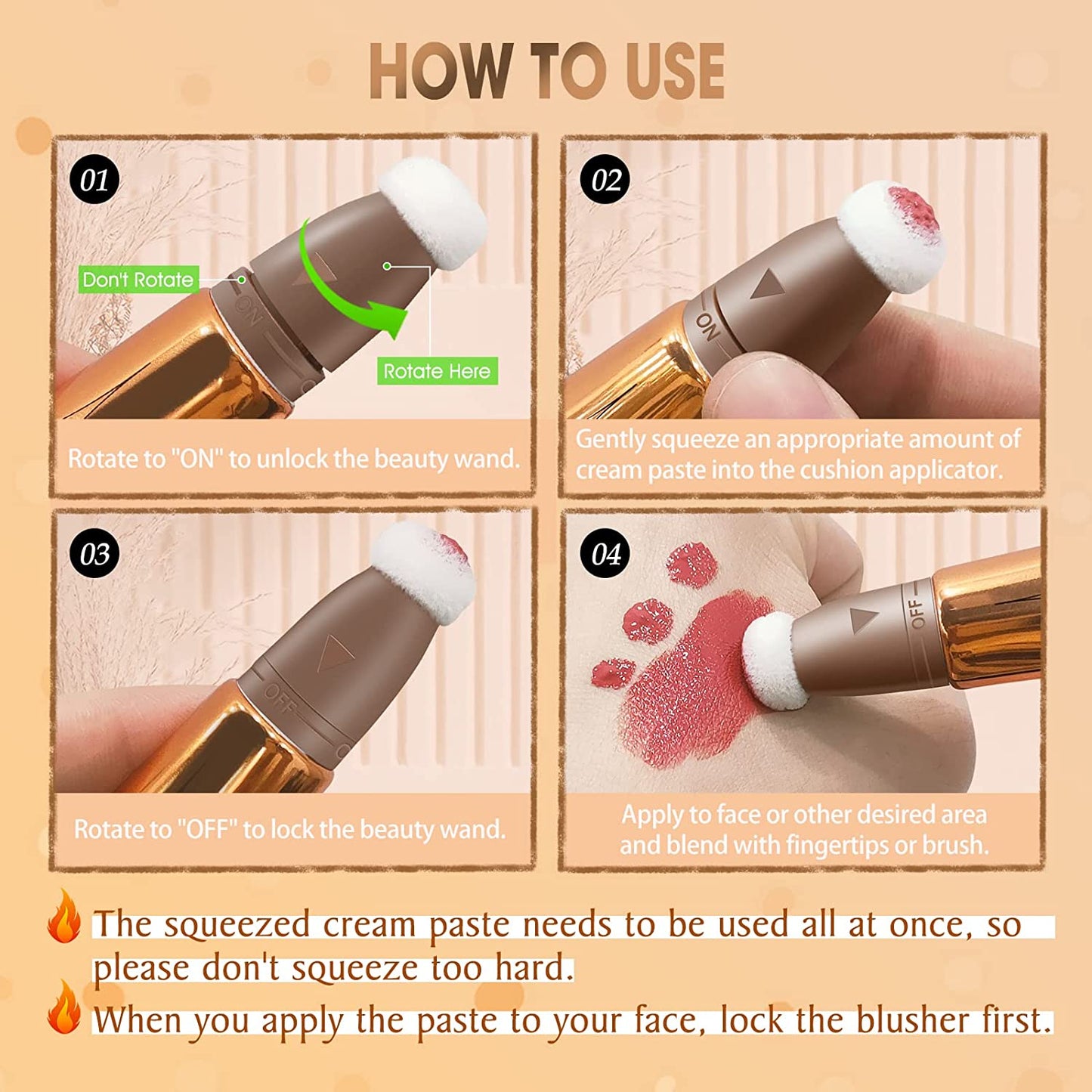 HOW TO USE

01

Don't Rotate

ON

Rotate Here

Rotate to "ON" to unlock the beauty wand.

02

ON

Gently squeeze an appropriate amount of cream paste into the cushion applicator.

03

OFF

Rotate to "OFF" to lock the beauty wand.

04

OFF

Apply to face or other desired area and blend with fingertips or brush.

The squeezed cream paste needs to be used all at once, so please don't squeeze too hard.

When you apply the paste to your face, lock the blusher first.